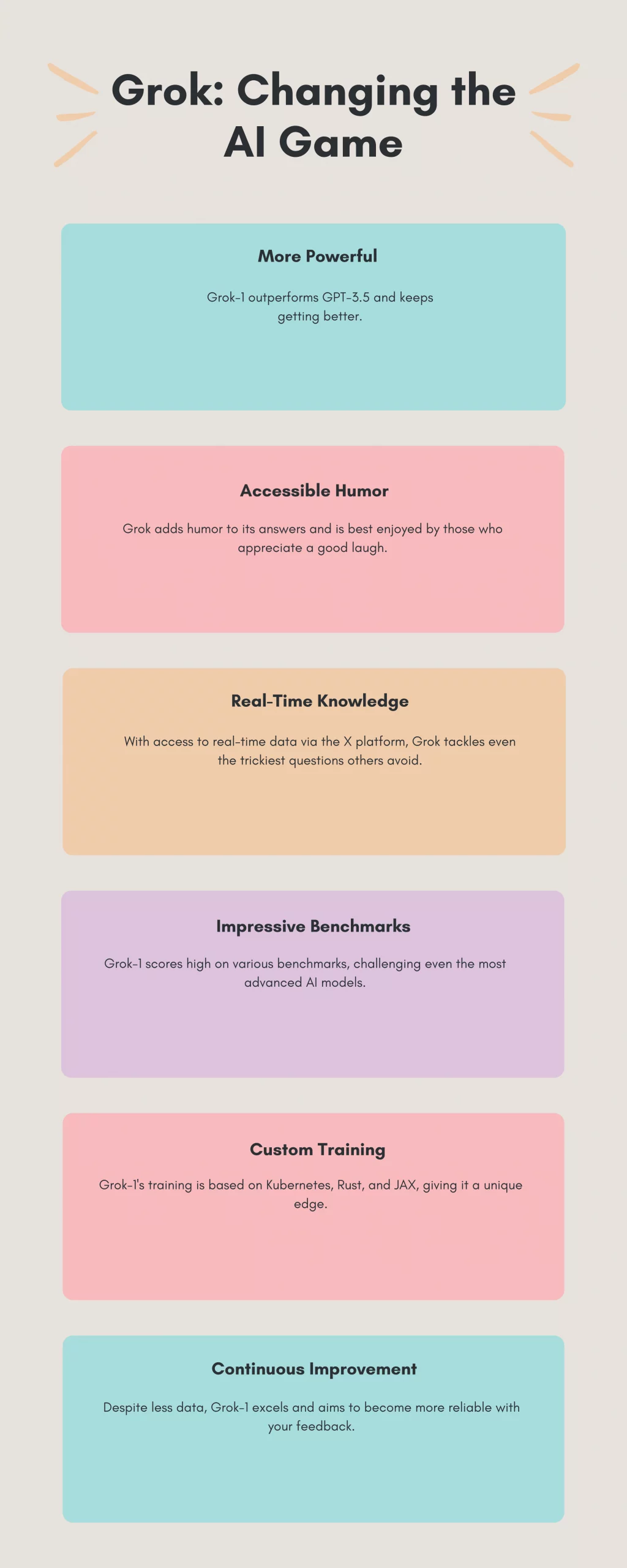 Grok: Changing the AI Game

More Powerful

Grok-1 outperforms GPT-3.5 and keeps getting better.

Accessible Humor

Grok adds humor to its answers and is best enjoyed by those who appreciate a good laugh.

Real-Time Knowledge

With access to real-time data via the X platform, Grok tackles even the trickiest questions others avoid.

Impressive Benchmarks

Grok-1 scores high on various benchmarks, challenging even the most advanced AI models.

Custom Training

Grok-1's training is based on Kubernetes, Rust, and JAX, giving it a unique edge.

Continuous Improvement

Despite less data, Grok-1 excels and aims to become more reliable with your feedback.