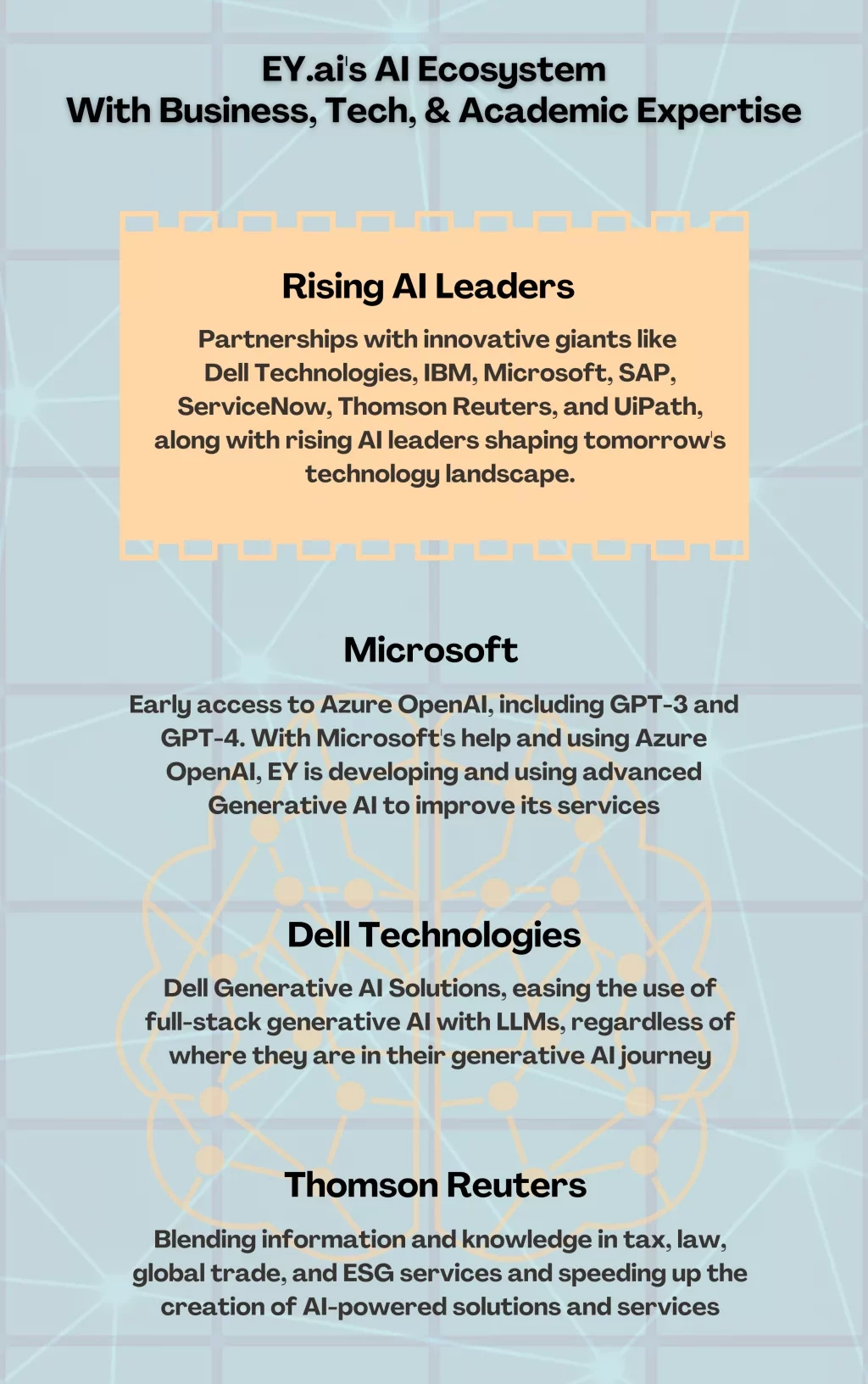 EY.ai's AI Ecosystem
With Business, Tech, & Academic Expertise

Rising AI Leaders

Partnerships with innovative giants like Dell Technologies, IBM, Microsoft, SAP, ServiceNow, Thomson Reuters, and UiPath, along with rising AI leaders shaping tomorrow's technology landscape.

Microsoft

Early access to Azure OpenAI, including GPT-3 and GPT-4. With Microsoft's help and using Azure OpenAI, EY is developing and using advanced Generative AI to improve its services

Dell Technologies

Dell Generative AI Solutions, easing the use of full-stack generative AI with LLMs, regardless of where they are in their generative AI journey

Thomson Reuters

Blending information and knowledge in tax, law, global trade, and ESG services and speeding up the creation of AI-powered solutions and services